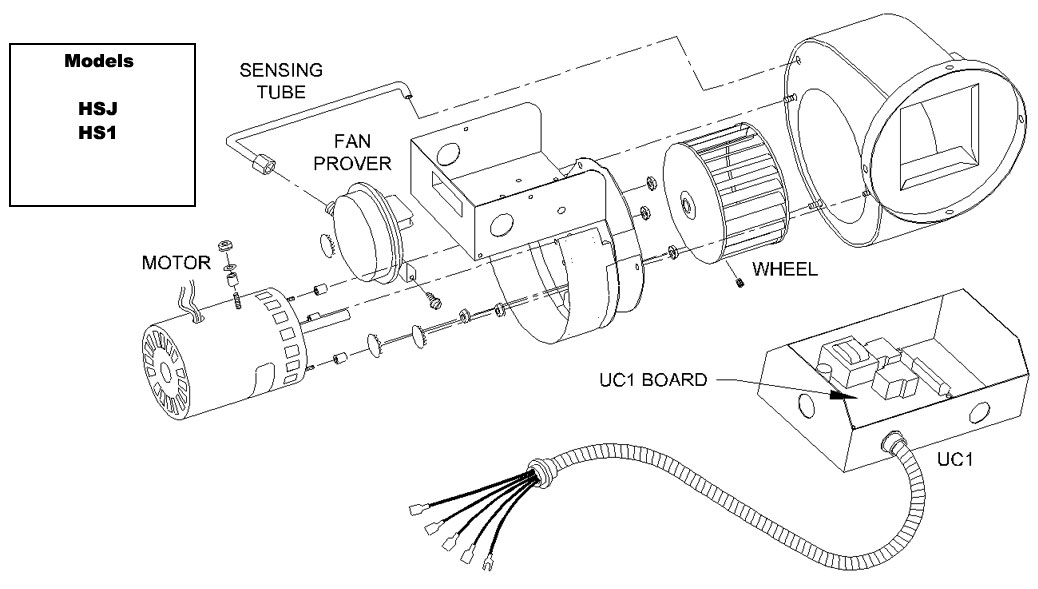 Models

HSJ
HS1

SENSING TUBE

FAN PROVER

MOTOR

WHEEL

UC1 BOARD

UC1